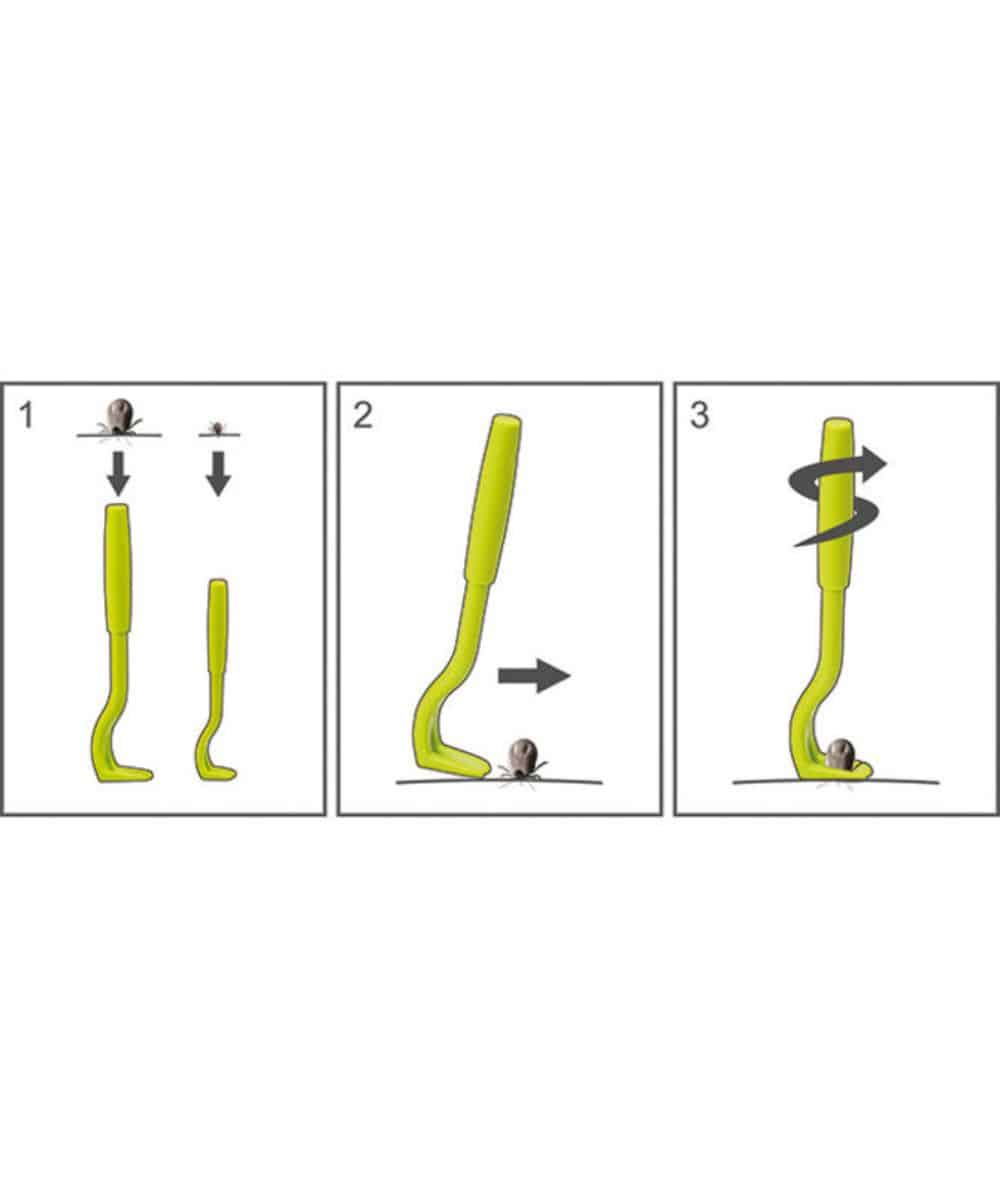 1

2

3